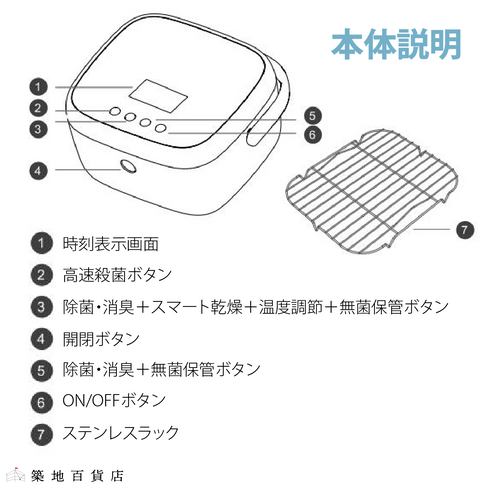 本体説明

1
2
3
4
5
6
7

1 時刻表示画面
2 高速殺菌ボタン
3 除菌・消臭＋スマート乾燥＋温度調節＋無菌保管ボタン
4 開閉ボタン
5 除菌・消臭＋無菌保管ボタン
6 ON/OFFボタン
7 ステンレスラック

築地百貨店